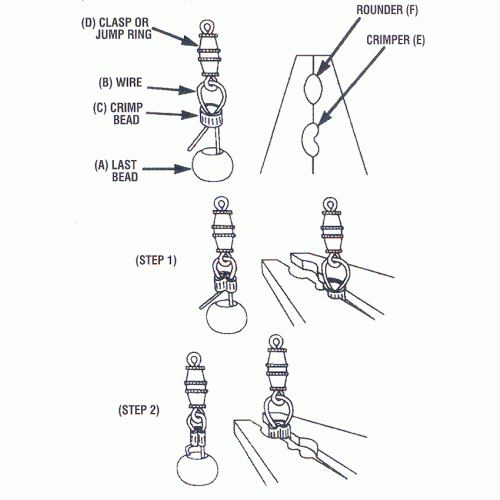 (D) CLASP OR JUMP RING

(B) WIRE

(C) CRIMP BEAD

(A) LAST BEAD

ROUNDER (F)

CRIMPER (E)

(STEP 1)

(STEP 2)